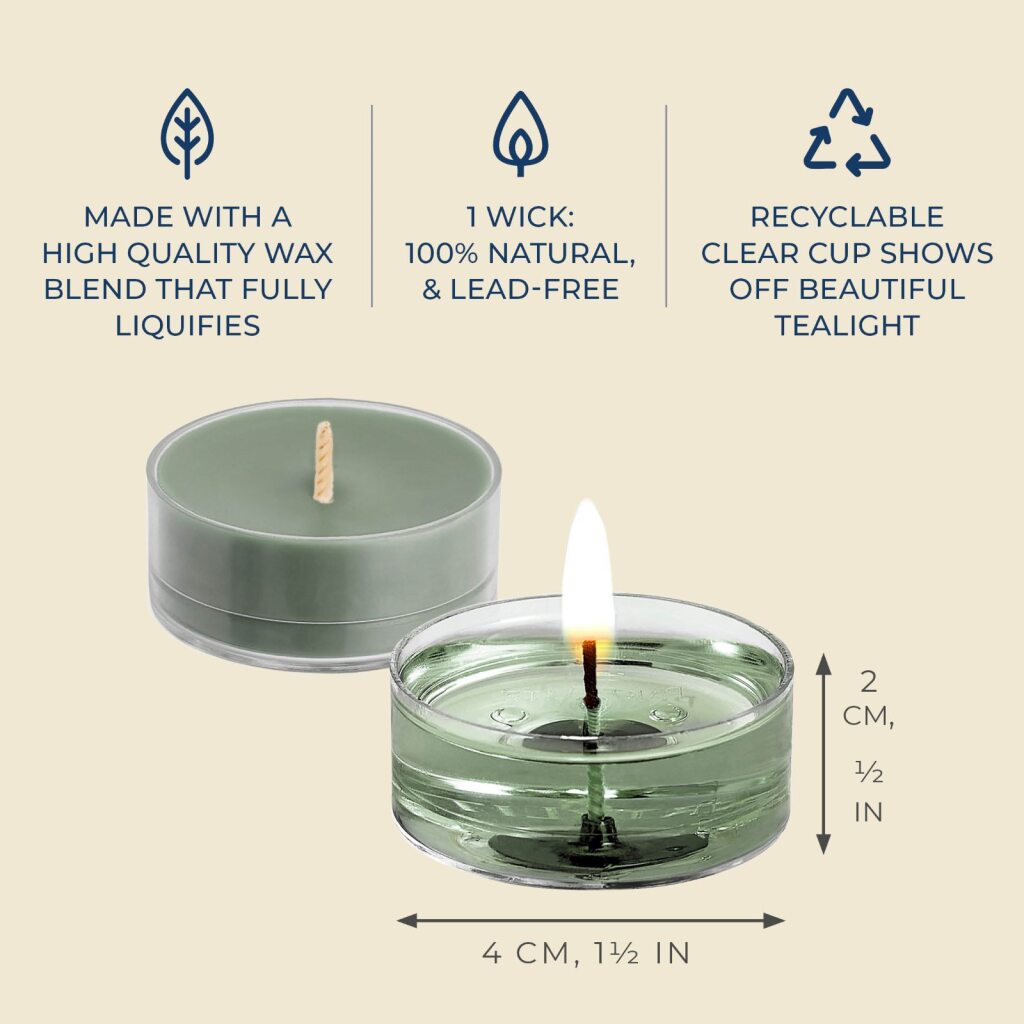 MADE WITH A HIGH QUALITY WAX BLEND THAT FULLY LIQUIFIES

1 WICK: 100% NATURAL, & LEAD-FREE

RECYCLABLE CLEAR CUP SHOWS OFF BEAUTIFUL TEALIGHT

2 CM, ½ IN

4 CM, 1½ IN