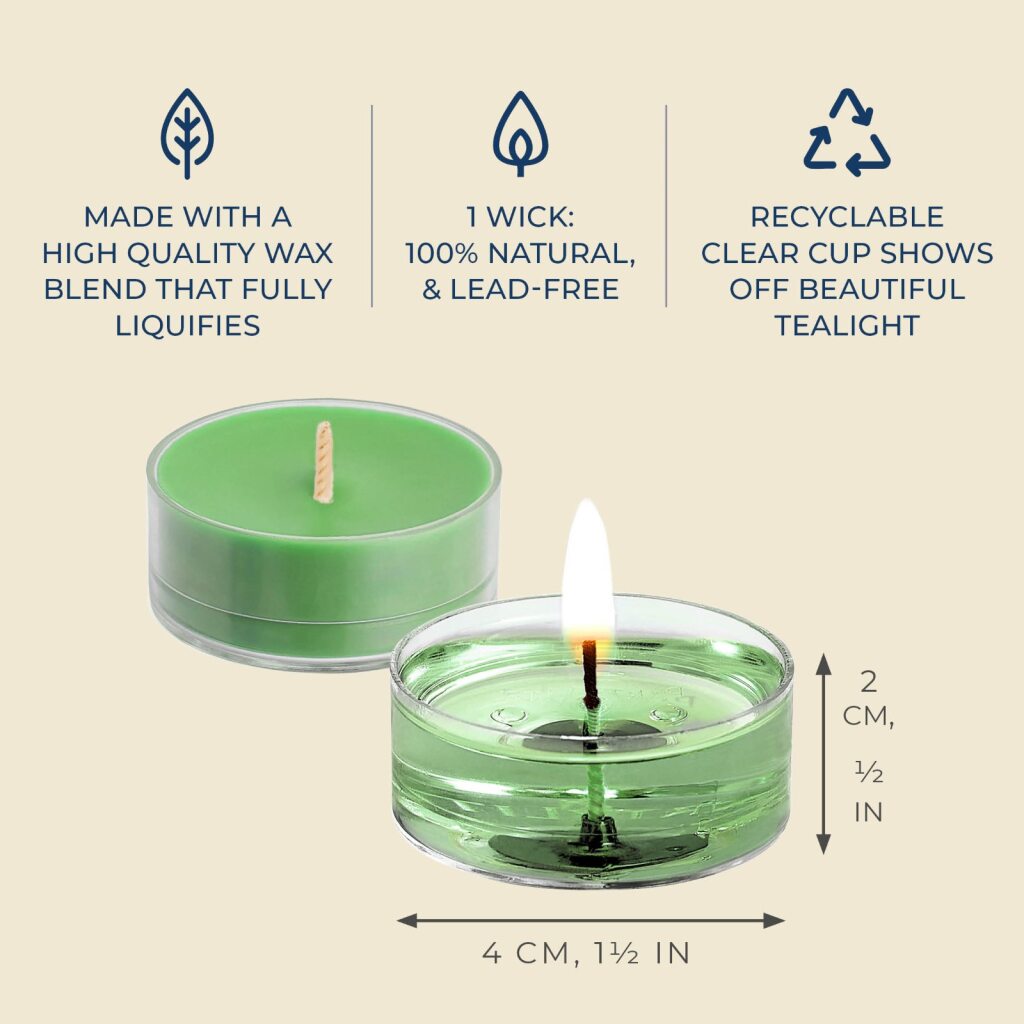 MADE WITH A HIGH QUALITY WAX BLEND THAT FULLY LIQUIFIES

1 WICK: 100% NATURAL, & LEAD-FREE

RECYCLABLE CLEAR CUP SHOWS OFF BEAUTIFUL TEALIGHT

2 CM, ½ IN

4 CM, 1½ IN